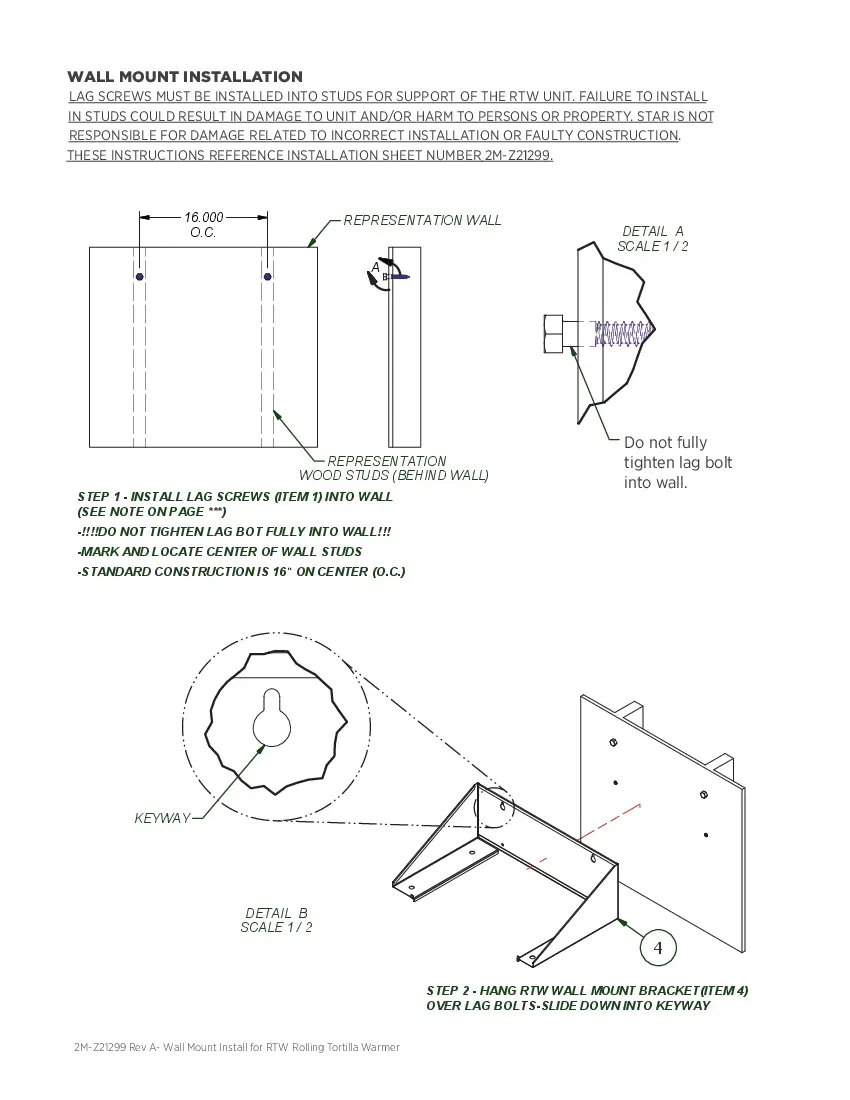 WALL MOUNT INSTALLATION

LAG SCREWS MUST BE INSTALLED INTO STUDS FOR SUPPORT OF THE RTW UNIT. FAILURE TO INSTALL IN STUDS COULD RESULT IN DAMAGE TO UNIT AND/OR HARM TO PERSONS OR PROPERTY. STAR IS NOT RESPONSIBLE FOR DAMAGE RELATED TO INCORRECT INSTALLATION OR FAULTY CONSTRUCTION. THESE INSTRUCTIONS REFERENCE INSTALLATION SHEET NUMBER 2M-Z21299.

16.000 O.C.

REPRESENTATION WALL

A

DETAIL A
SCALE 1 / 2

REPRESENTATION
WOOD STUDS (BEHIND WALL)

Do not fully tighten lag bolt into wall.

STEP 1 - INSTALL LAG SCREWS (ITEM 1) INTO WALL
(SEE NOTE ON PAGE ***)
-!!!!DO NOT TIGHTEN LAG BOT FULLY INTO WALL!!!
-MARK AND LOCATE CENTER OF WALL STUDS
-STANDARD CONSTRUCTION IS 16" ON CENTER (O.C.)

KEYWAY

DETAIL B
SCALE 1 / 2

4

STEP 2 - HANG RTW WALL MOUNT BRACKET(ITEM 4)
OVER LAG BOLTS-SLIDE DOWN INTO KEYWAY

2M-Z21299 Rev A- Wall Mount Install for RTW Rolling Tortilla Warmer